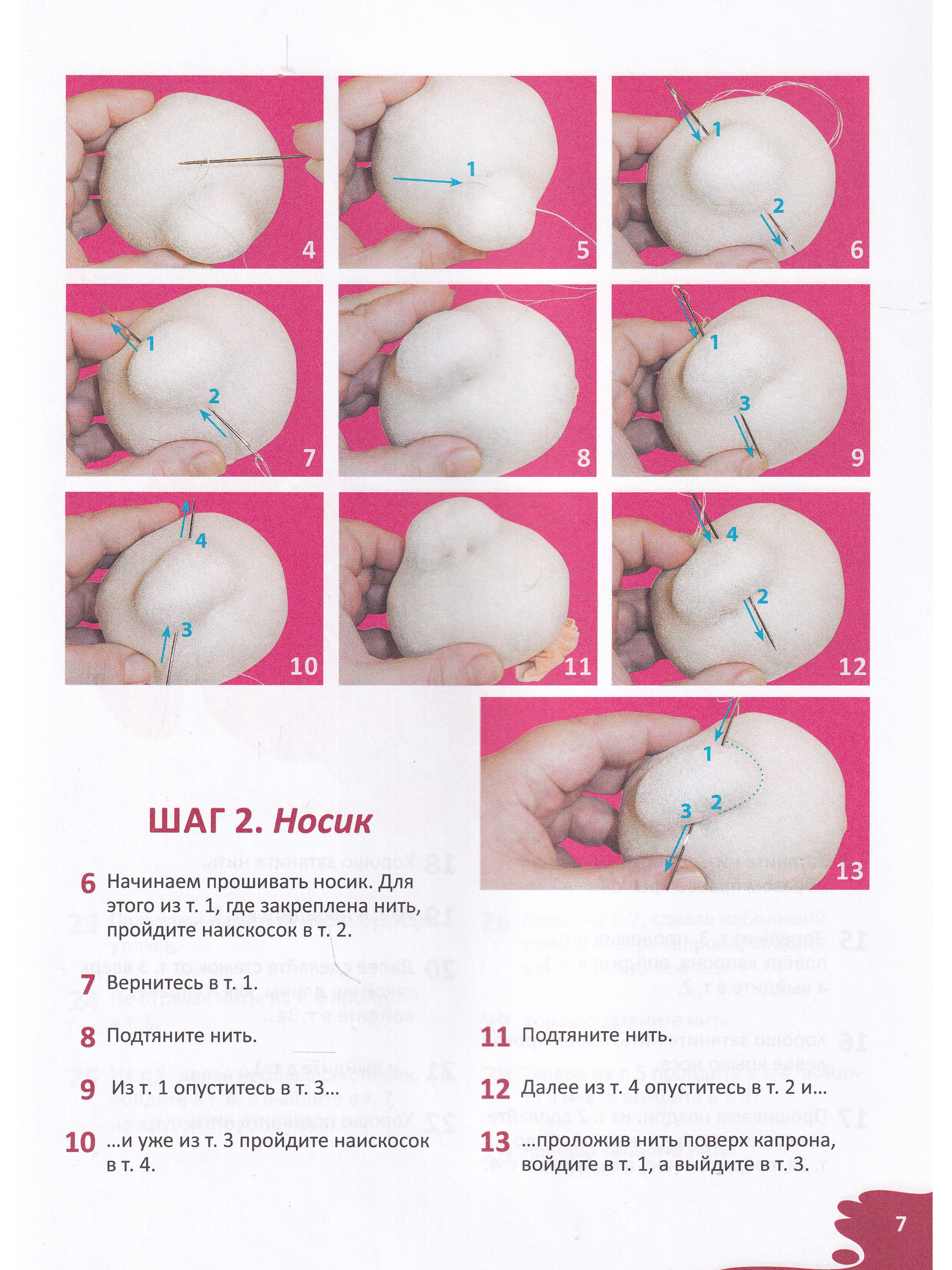 4

1
5

1
2
6

1
2
7

8

1
3
9

4
3
10

11

4
2
12

1
2
3
13

ШАГ 2. Носик

6 Начинаем прошивать носик. Для этого из т. 1, где закреплена нить, пройдите наискосок в т. 2.

7 Вернитесь в т. 1.

8 Подтяните нить.

9 Из т. 1 опуститесь в т. 3...

10 ...и уже из т. 3 пройдите наискосок в т. 4.

11 Подтяните нить.

12 Далее из т. 4 опуститесь в т. 2 и...

13 ...проложив нить поверх капрона, войдите в т. 1, а выйдите в т. 3.

7